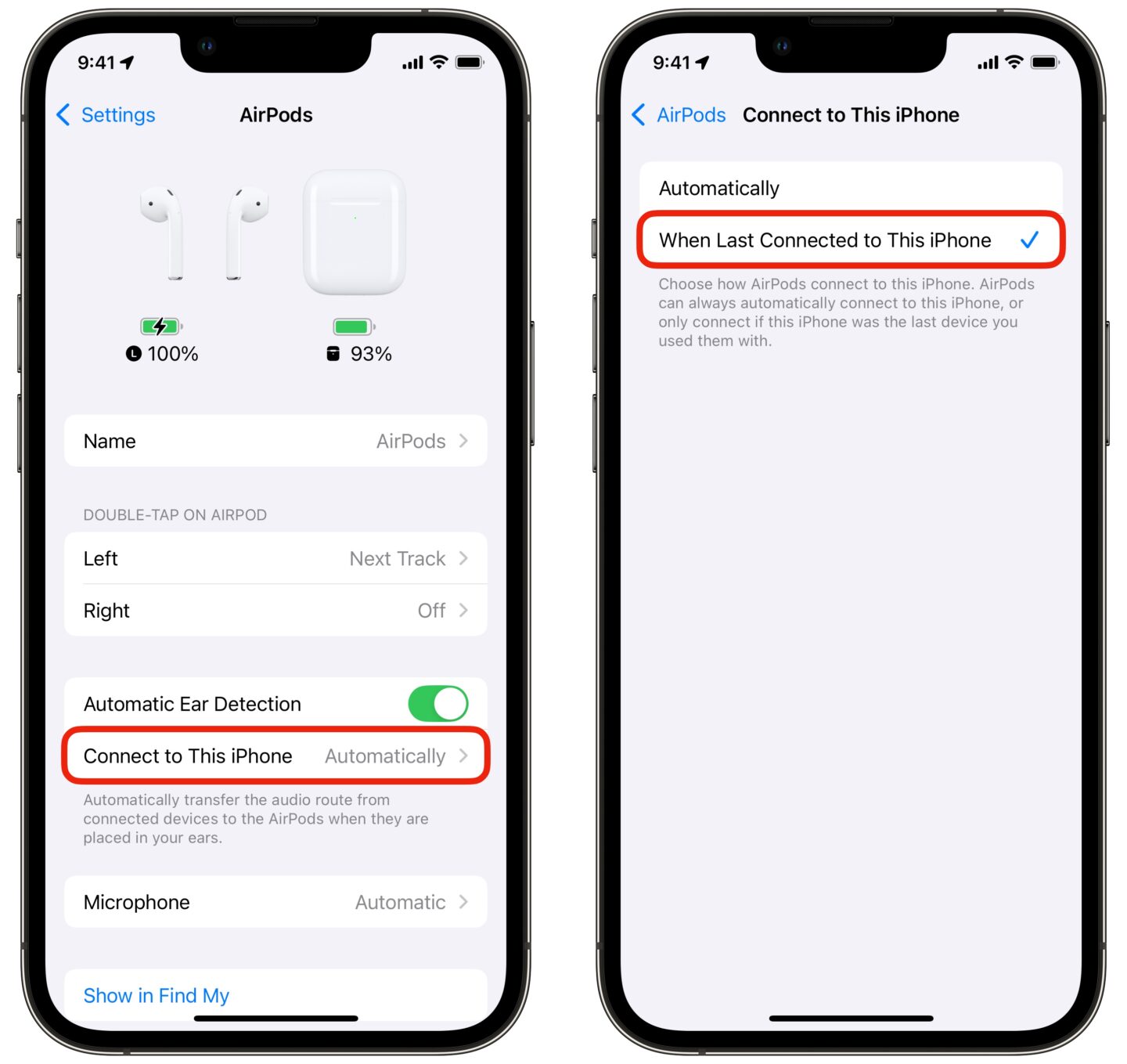 9:41

Settings AirPods

100%

93%

Name AirPods

DOUBLE-TAP ON AIRPOD

Left Next Track

Right Off

Automatic Ear Detection

Connect to This iPhone Automatically

Automatically transfer the audio route from connected devices to the AirPods when they are placed in your ears.

Microphone Automatic

Show in Find My

9:41

AirPods Connect to This iPhone

Automatically

When Last Connected to This iPhone ✓

Choose how AirPods connect to this iPhone. AirPods can always automatically connect to this iPhone, or only connect if this iPhone was the last device you used them with.